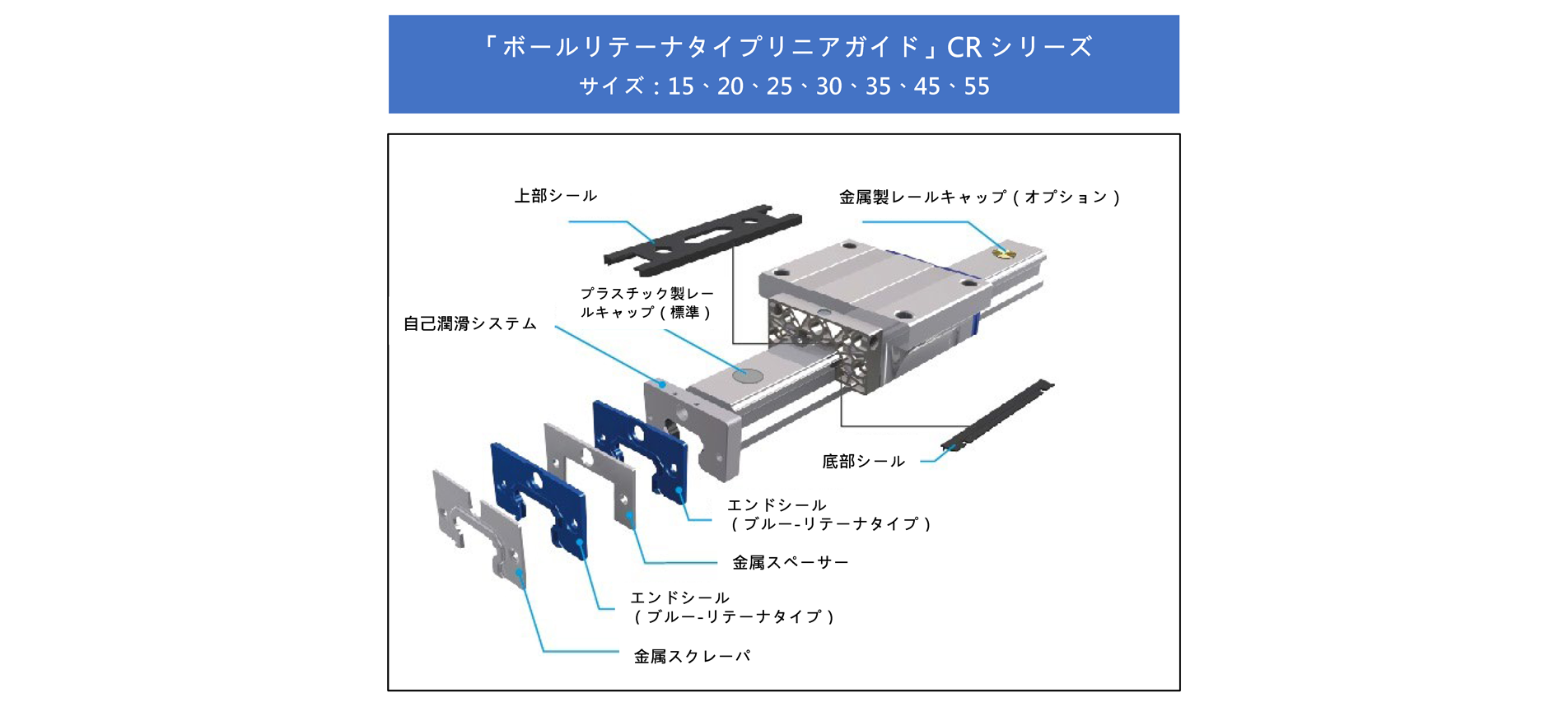 「ボールリテーナタイプリニアガイド」CR シリーズ
サイズ：15、20、25、30、35、45、55

上部シール

金属製レールキャップ（オプション）

プラスチック製レールキャップ（標準）

自己潤滑システム

底部シール

エンドシール
（ブルー-リテーナタイプ）

金属スペーサー

エンドシール
（ブルー-リテーナタイプ）

金属スクレーパ