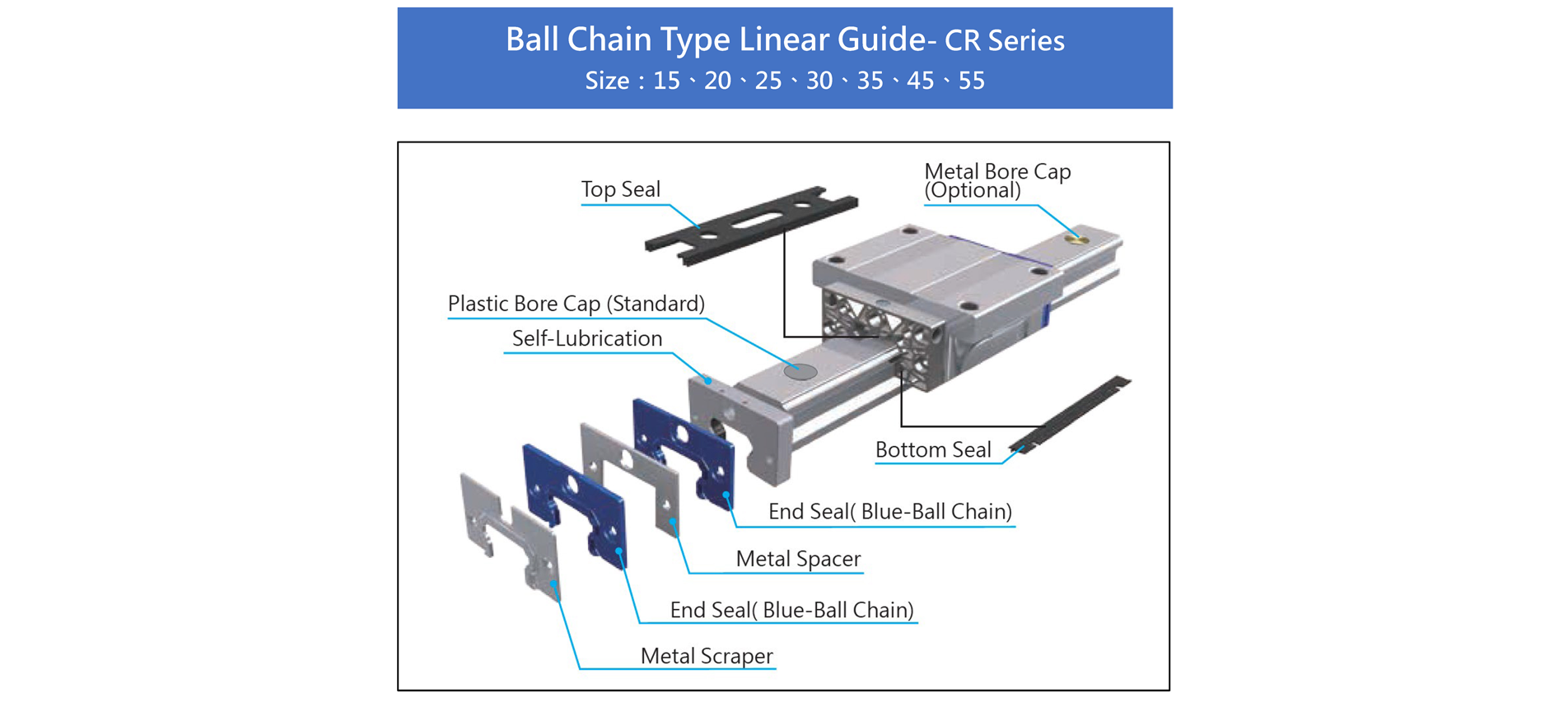 Ball Chain Type Linear Guide- CR Series
Size：15、20、25、30、35、45、55

Top Seal

Metal Bore Cap
(Optional)

Plastic Bore Cap (Standard)

Self-Lubrication

Bottom Seal

End Seal( Blue-Ball Chain)

Metal Spacer

End Seal( Blue-Ball Chain)

Metal Scraper