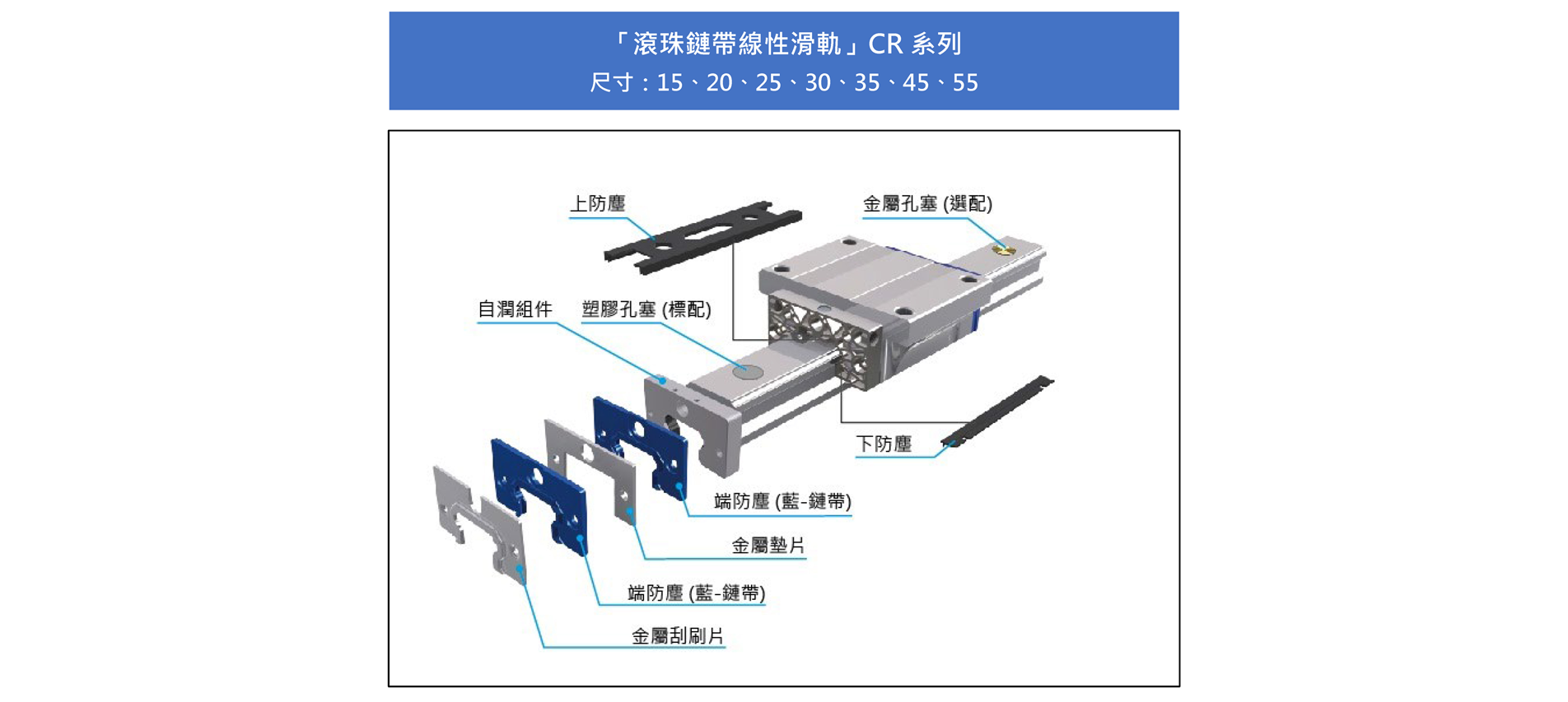 「滾珠鏈帶線性滑軌」CR 系列
尺寸：15、20、25、30、35、45、55

上防塵

金屬孔塞 (選配)

自潤組件

塑膠孔塞 (標配)

下防塵

端防塵 (藍-鏈帶)

金屬墊片

端防塵 (藍-鏈帶)

金屬刮刷片